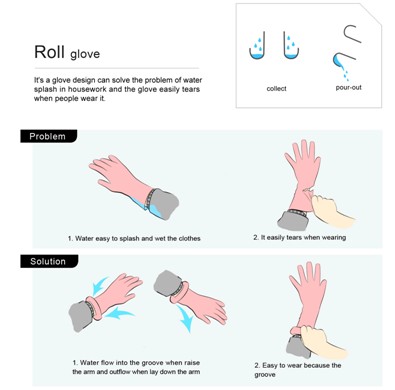 Roll glove

It's a glove design can solve the problem of water splash in housework and the glove easily tears when people wear it.

collect

pour-out

Problem

1. Water easy to splash and wet the clothes

2. It easily tears when wearing

Solution

1. Water flow into the groove when raise the arm and outflow when lay down the arm

2. Easy to wear because the groove